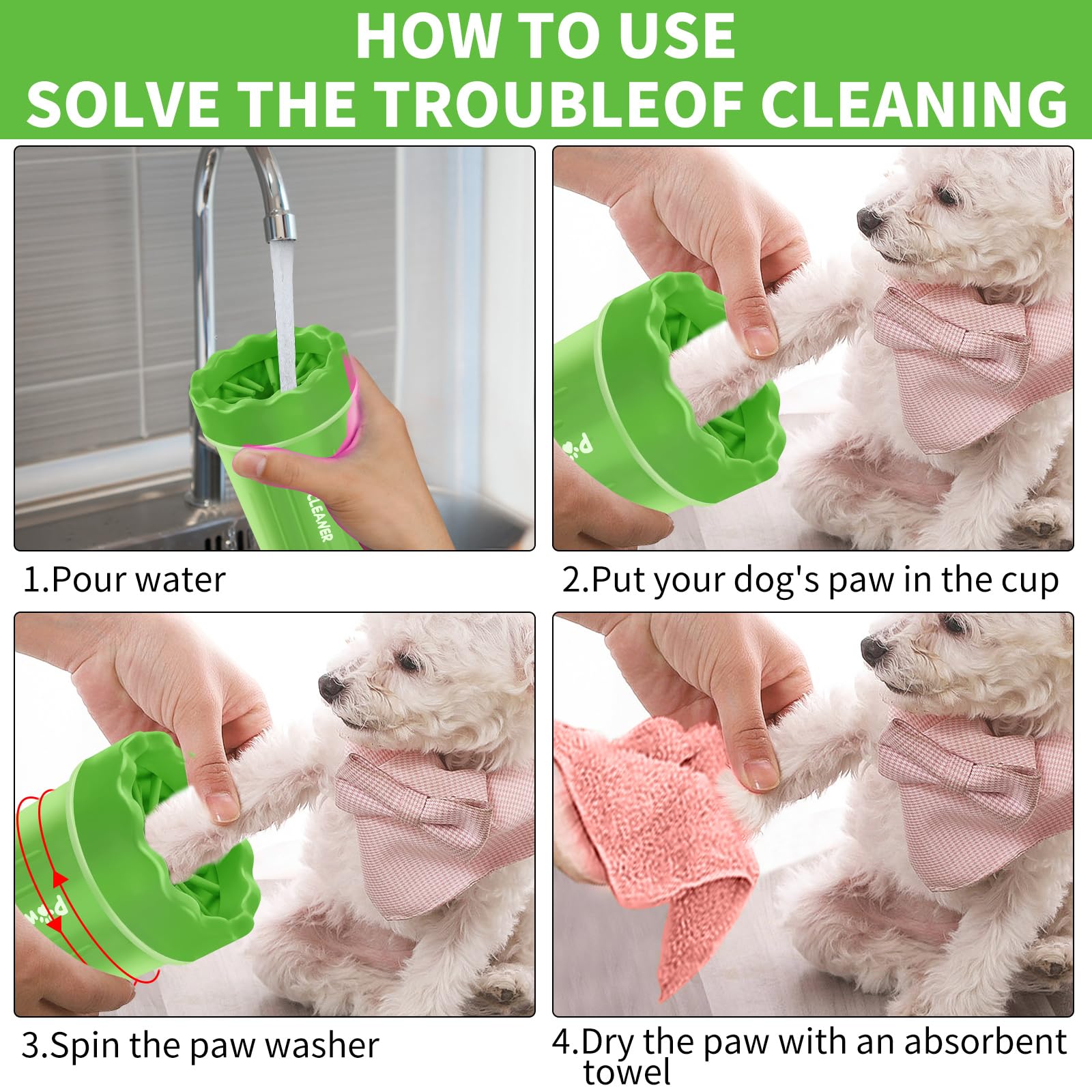 HOW TO USE
SOLVE THE TROUBLEOF CLEANING

CLEANER

1.Pour water

2.Put your dog's paw in the cup

3.Spin the paw washer

4.Dry the paw with an absorbent towel