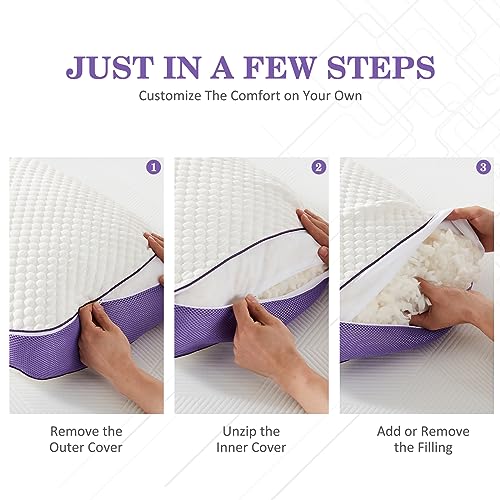 JUST IN A FEW STEPS
Customize The Comfort on Your Own

1

2

3

Remove the Outer Cover

Unzip the Inner Cover

Add or Remove the Filling